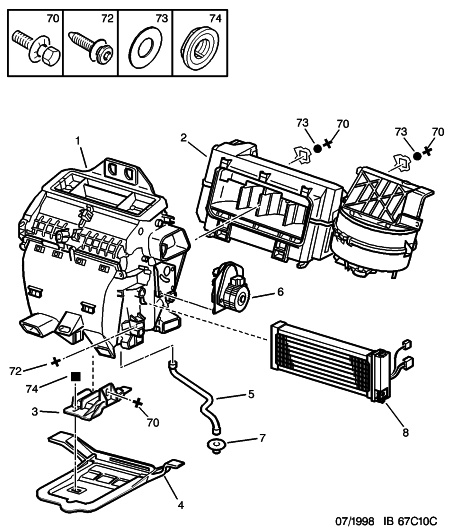 70 72 73 74

1
2
73 70
73 70
6
72
74
3
70
5
7
8
4

07/1998 IB 67C10C