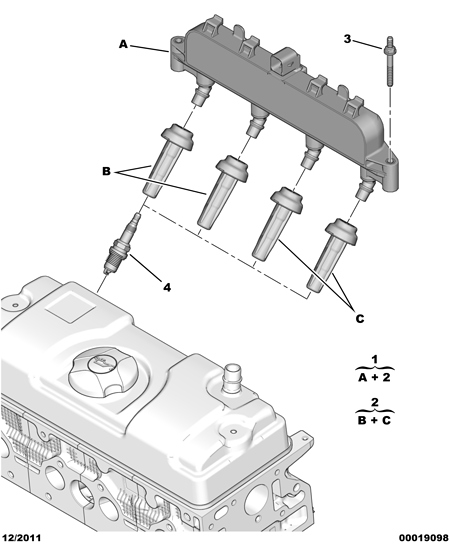 A

3

B

4

C

1
A + 2

2
B + C

12/2011

00019098