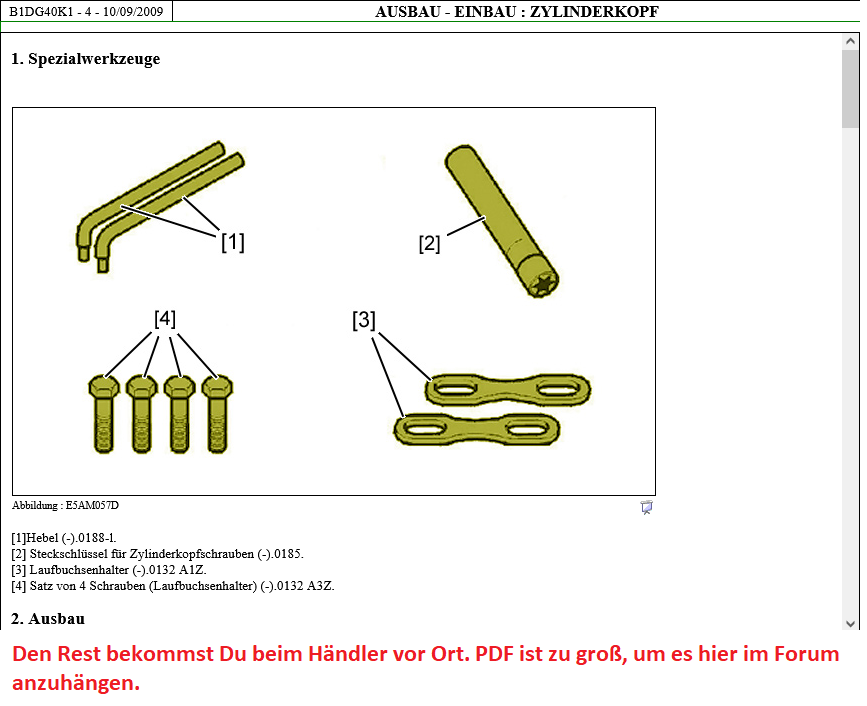 B1DG40K1 - 4 - 10/09/2009

AUSBAU - EINBAU : ZYLINDERKOPF

1. Spezialwerkzeuge

[1]

[2]

[4]

[3]

Abbildung : E5AM057D

[1]Hebel (-).0188-l.
[2] Steckschlüssel für Zylinderkopfschrauben (-).0185.
[3] Laufbuchsenhalter (-).0132 A1Z.
[4] Satz von 4 Schrauben (Laufbuchsenhalter) (-).0132 A3Z.

2. Ausbau

Den Rest bekommst Du beim Händler vor Ort. PDF ist zu groß, um es hier im Forum anzuhängen.