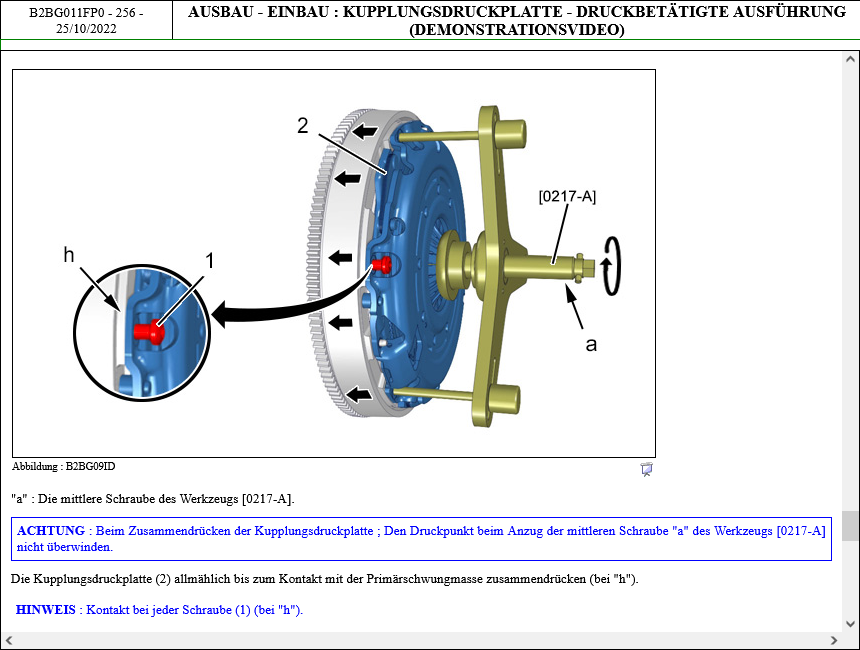 B2BG011FP0 - 256 - 25/10/2022

AUSBAU - EINBAU : KUPPLUNGSDRUCKPLATTE - DRUCKBETÄTIGTE AUSFÜHRUNG (DEMONSTRATIONSVIDEO)

2
[0217-A]
h
1
a

Abbildung : B2BG09ID

"a" : Die mittlere Schraube des Werkzeugs [0217-A].

ACHTUNG : Beim Zusammendrücken der Kupplungsdruckplatte ; Den Druckpunkt beim Anzug der mittleren Schraube "a" des Werkzeugs [0217-A] nicht überwinden.

Die Kupplungsdruckplatte (2) allmählich bis zum Kontakt mit der Primärschwungmasse zusammendrücken (bei "h").

HINWEIS : Kontakt bei jeder Schraube (1) (bei "h").